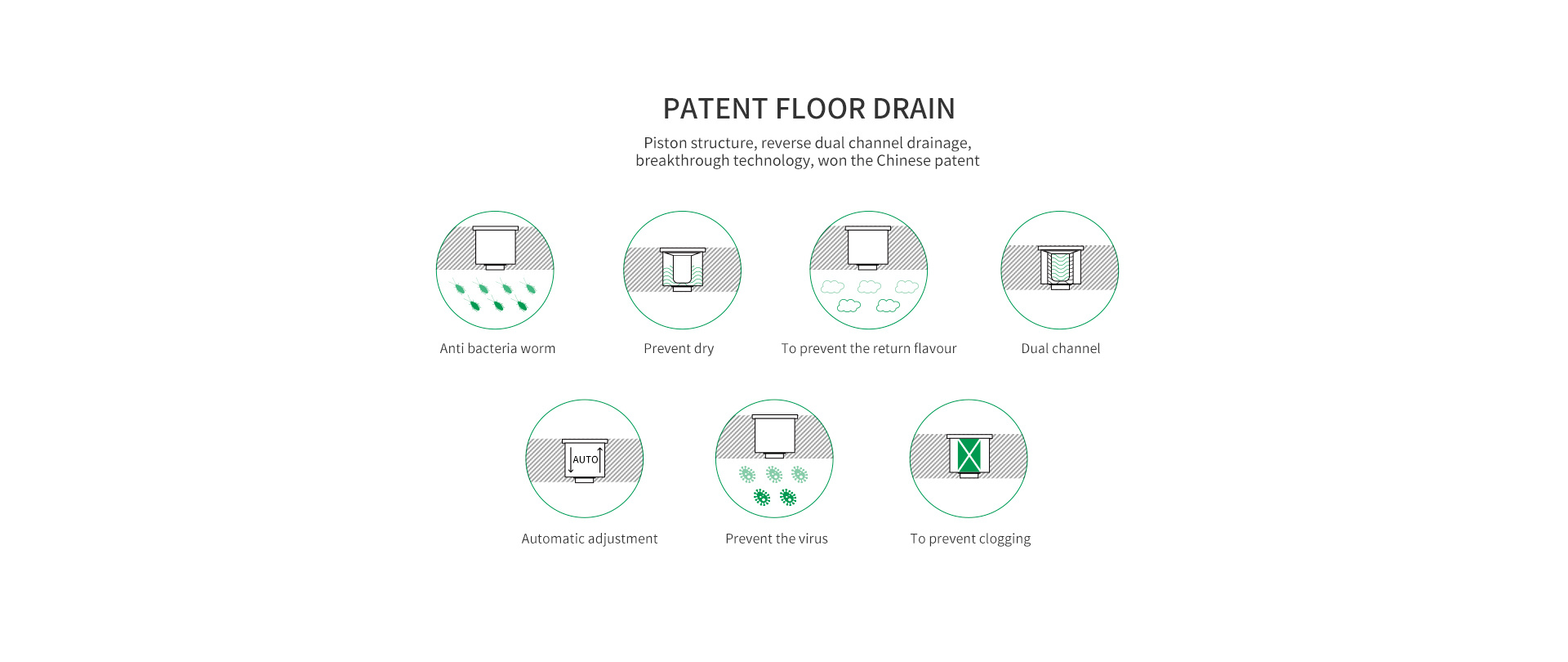 PATENT FLOOR DRAIN

Piston structure, reverse dual channel drainage, breakthrough technology, won the Chinese patent

Anti bacteria worm

Prevent dry

To prevent the return flavour

Dual channel

AUTO

Automatic adjustment

Prevent the virus

To prevent clogging